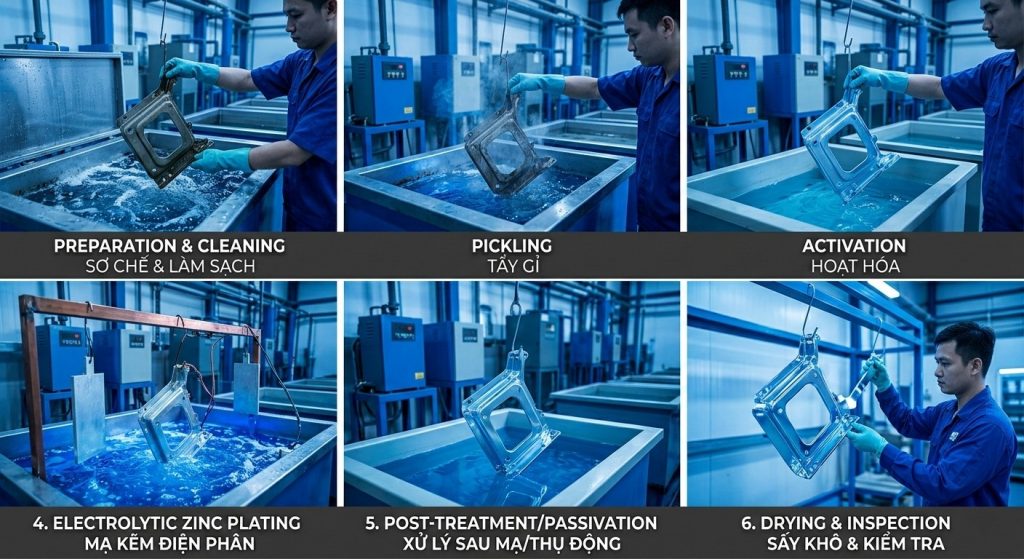 PREPARATION & CLEANING
SƠ CHẾ & LÀM SẠCH

PICKLING
TẨY GỈ

ACTIVATION
HOẠT HÓA

4. ELECTROLYTIC ZINC PLATING
MẠ KẼM ĐIỆN PHÂN

5. POST-TREATMENT/PASSIVATION
XỬ LÝ SAU MẠ/THỤ ĐỘNG

6. DRYING & INSPECTION
SẤY KHÔ & KIỂM TRA